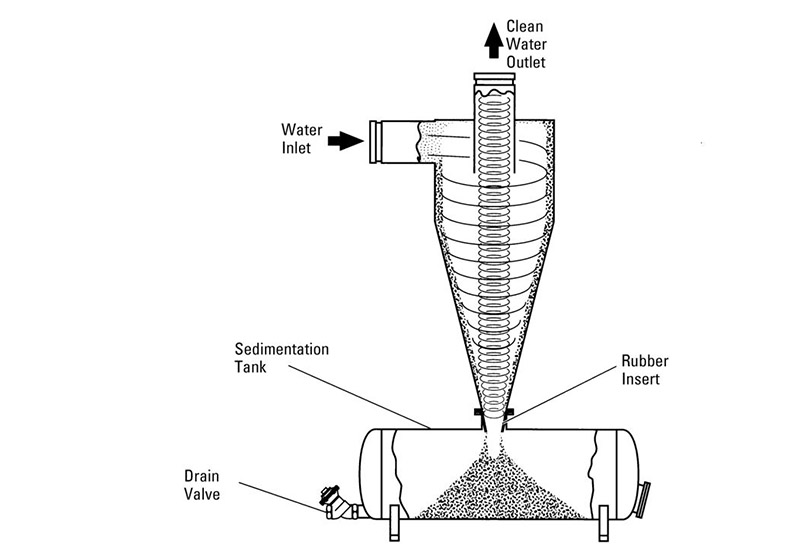 Clean Water Outlet

Water Inlet

Sedimentation Tank

Rubber Insert

Drain Valve